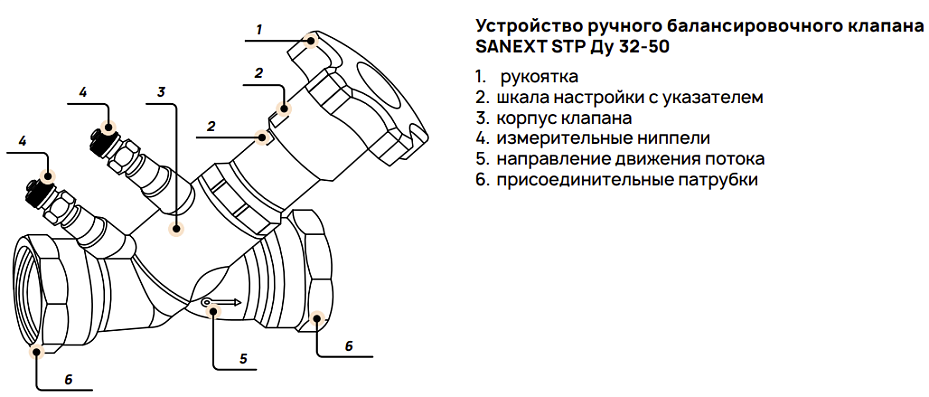 1
2
4
3
2
4
5
6
6

Устройство ручного балансировочного клапана SANEXT STP Ду 32-50

1. рукоятка
2. шкала настройки с указателем
3. корпус клапана
4. измерительные ниппели
5. направление движения потока
6. присоединительные патрубки